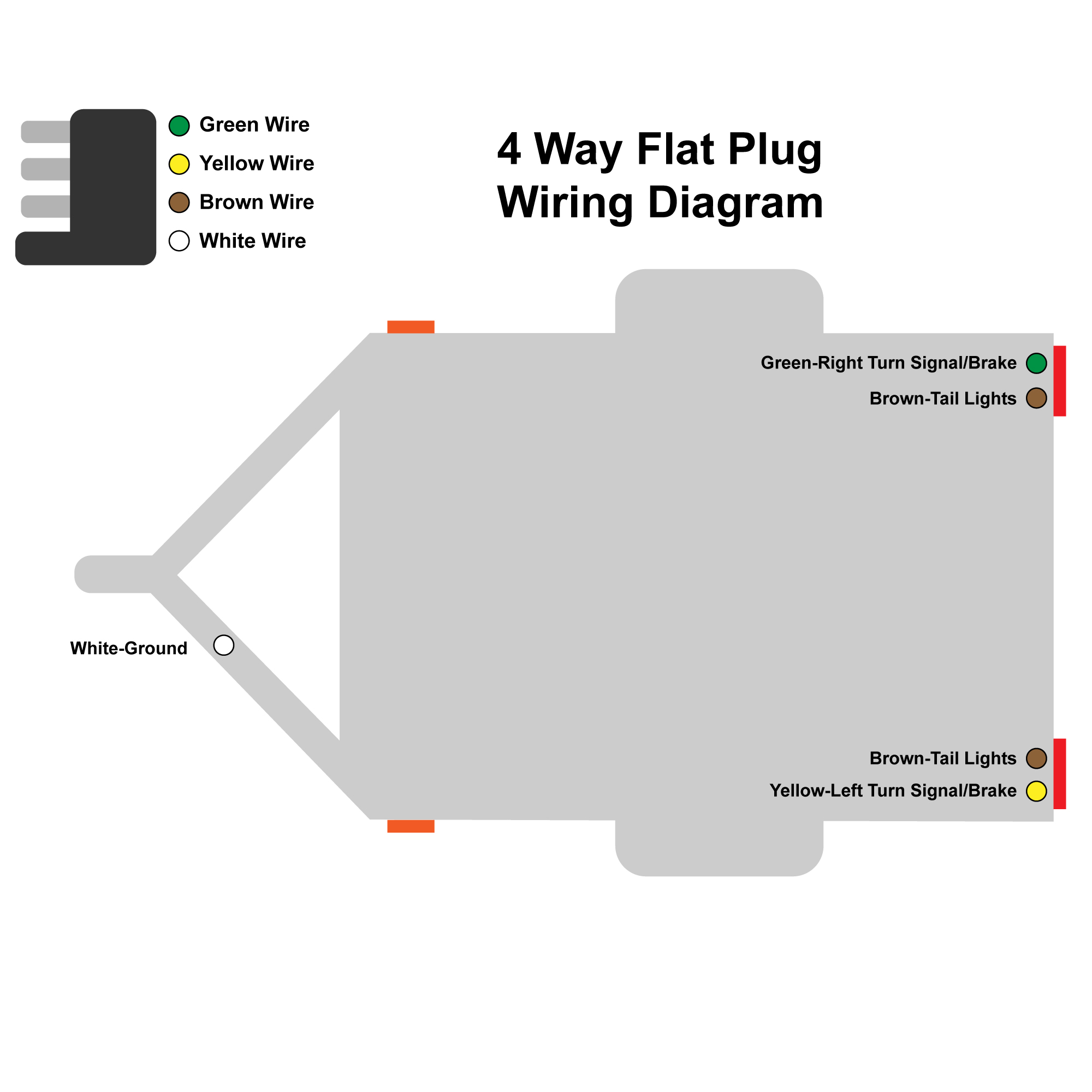 Green Wire
Yellow Wire
Brown Wire
White Wire

4 Way Flat Plug
Wiring Diagram

Green-Right Turn Signal/Brake
Brown-Tail Lights

White-Ground

Brown-Tail Lights
Yellow-Left Turn Signal/Brake